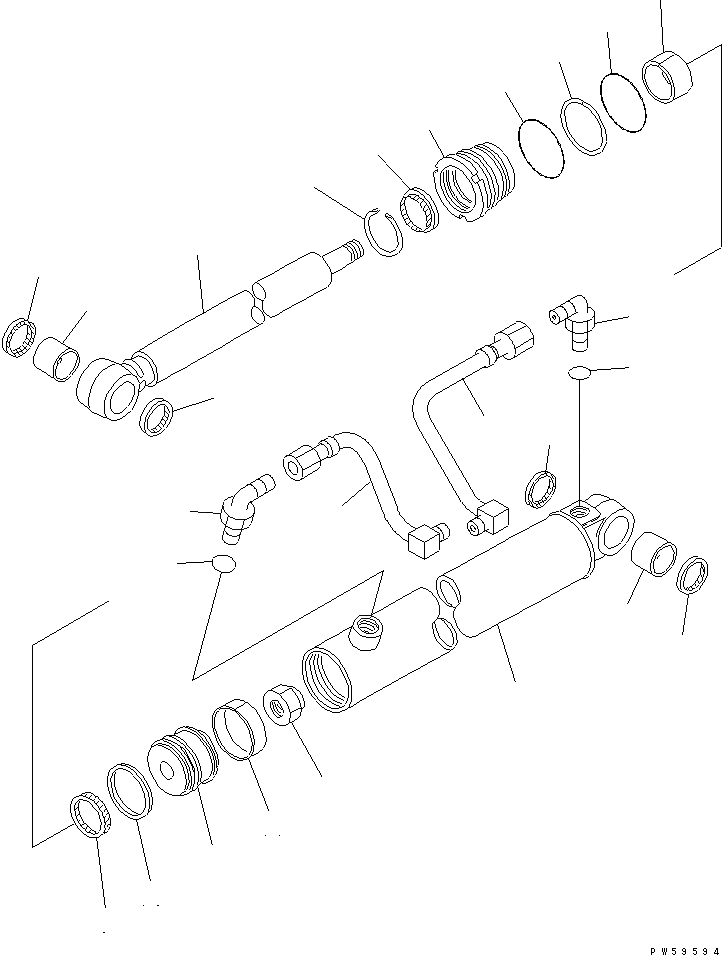 PW59594