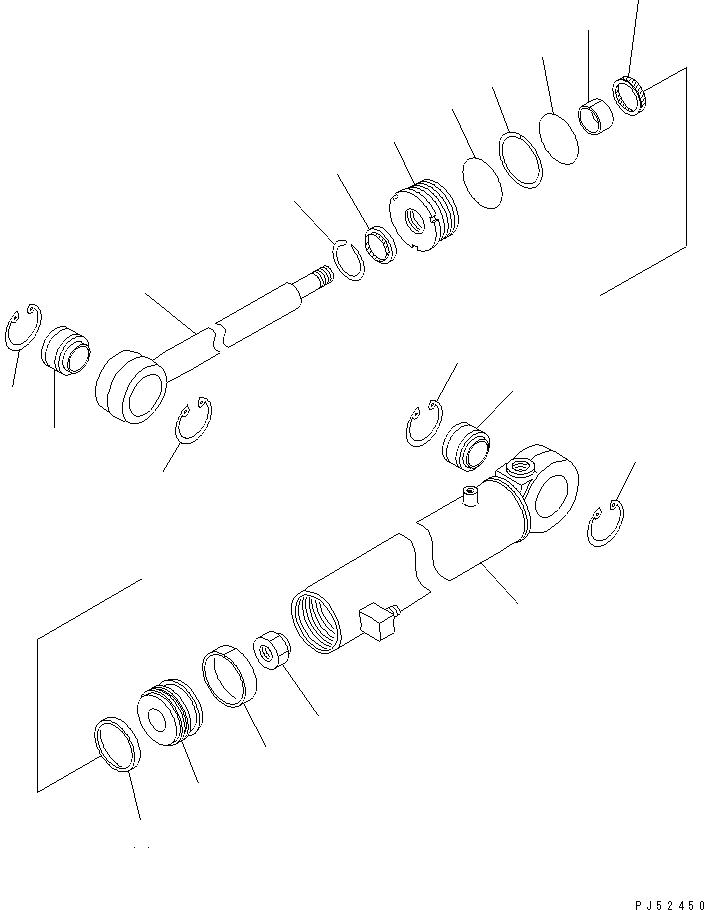 PJ52450