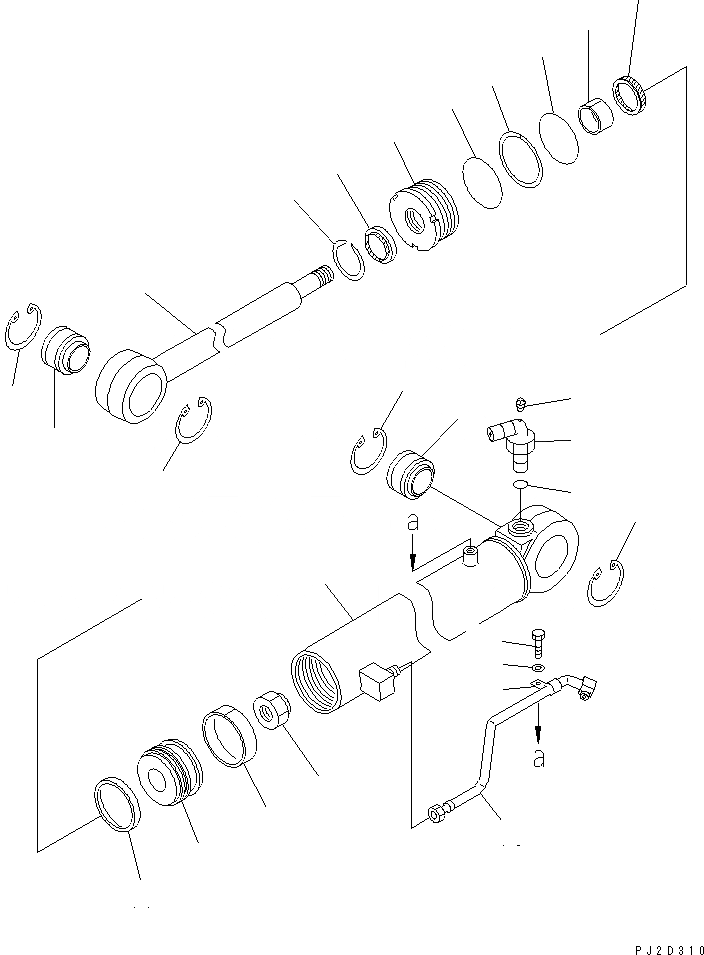 a

a

PJ2D310