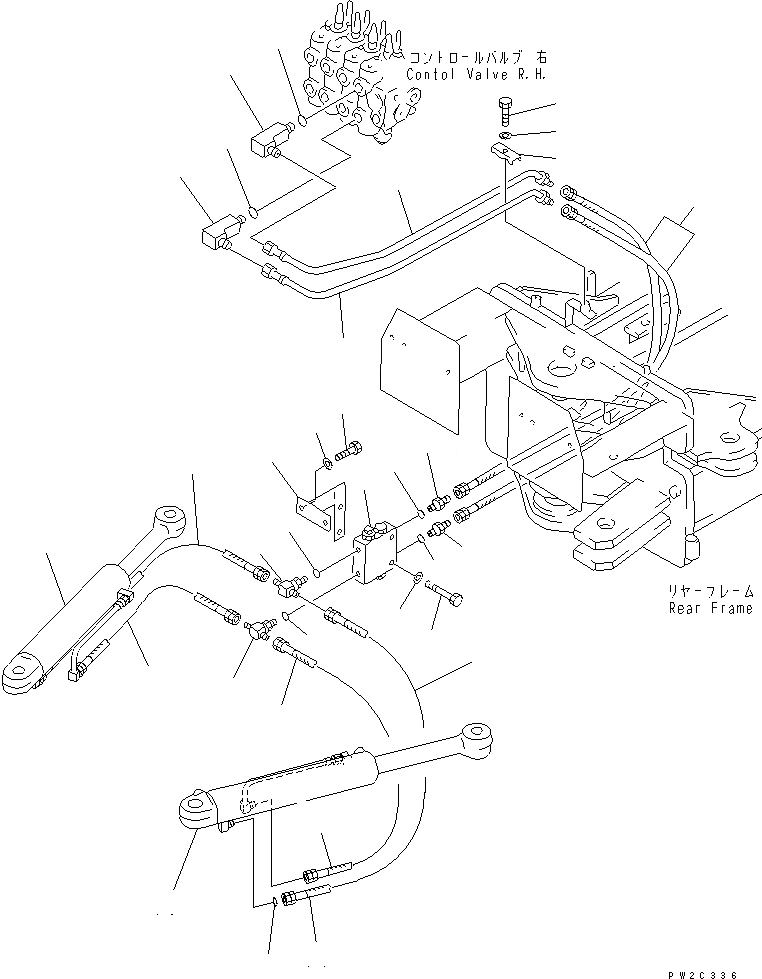 コントロールバルブ 右
Contol Valve R.H.

リヤーフレーム
Rear Frame

PW2C336