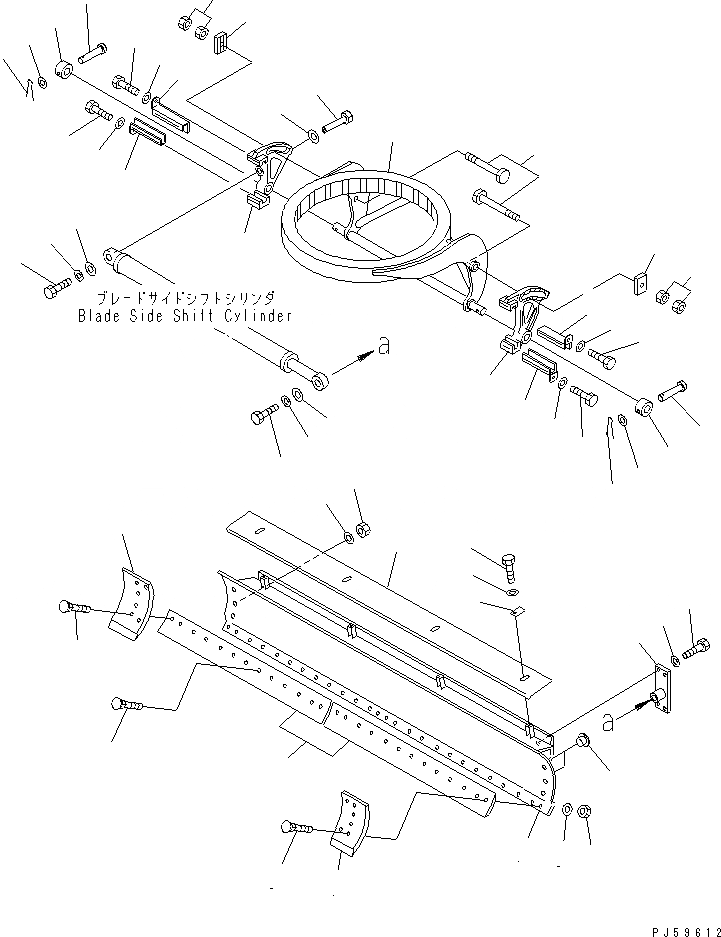 ブレードサイドシフトシリンダ
Blade Side Shift Cylinder

a

a

PJ59612