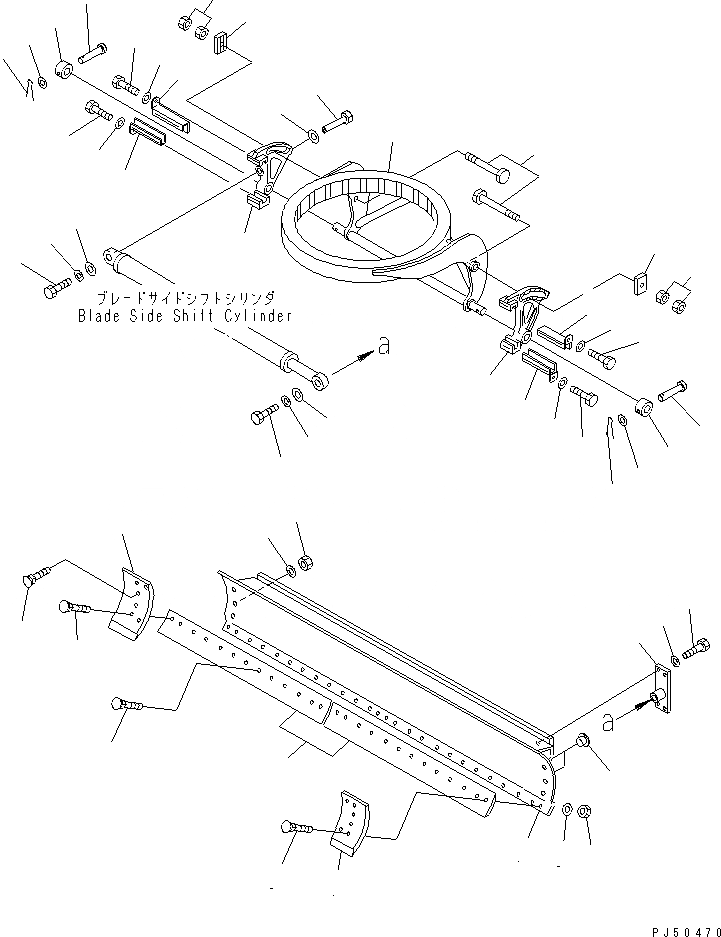 ブレードサイドシフトシリンダ
Blade Side Shift Cylinder

a

a

PJ50470