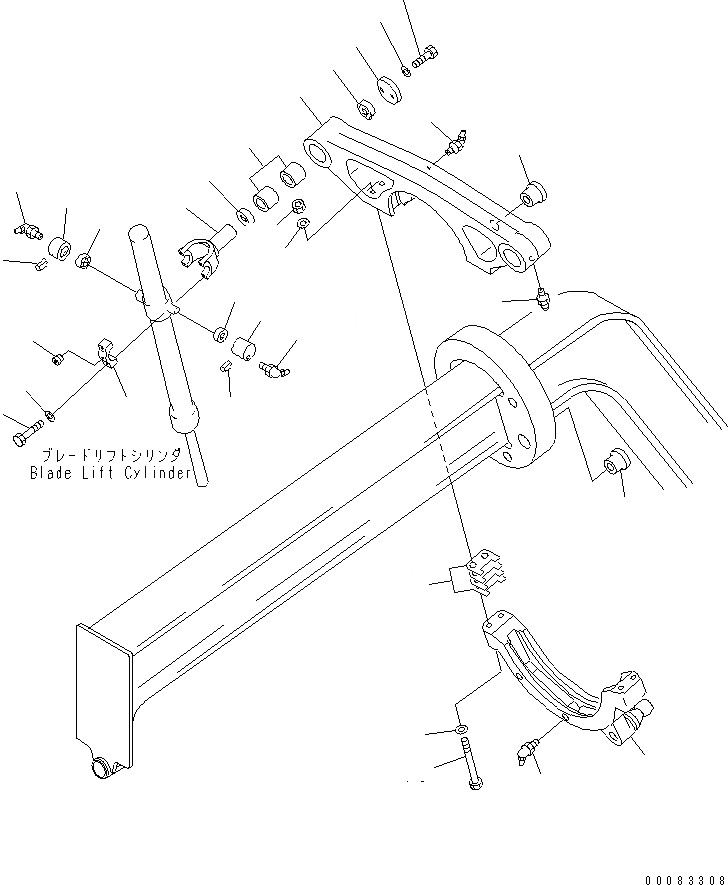 ブレードリフトシリンダ
Blade Lift Cylinder

00083308