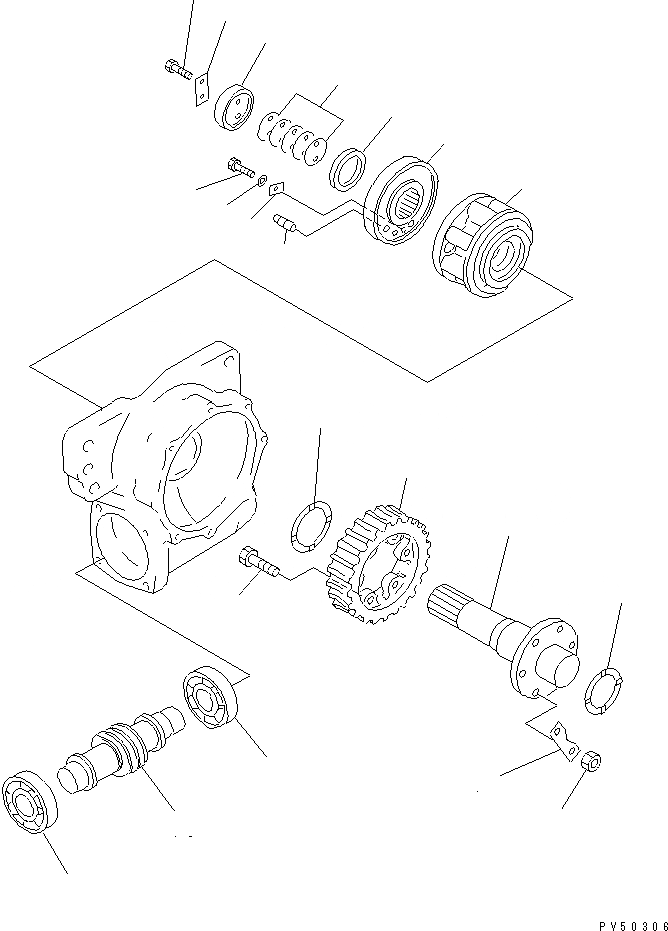 PV50306