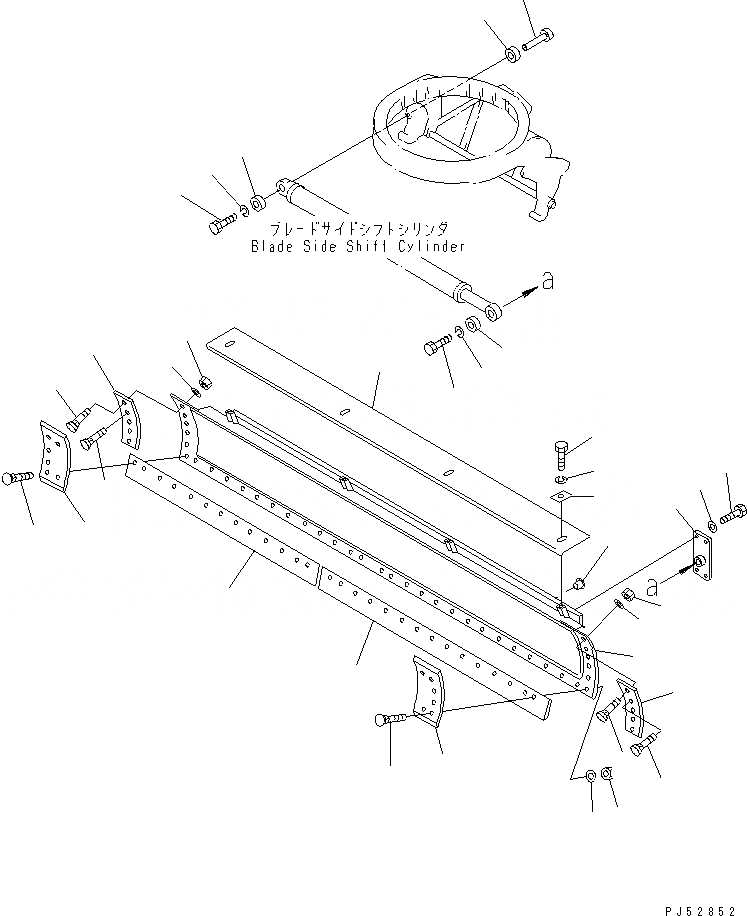 ブレードサイドシフトシリンダ
Blade Side Shift Cylinder

a

a

PJ52852