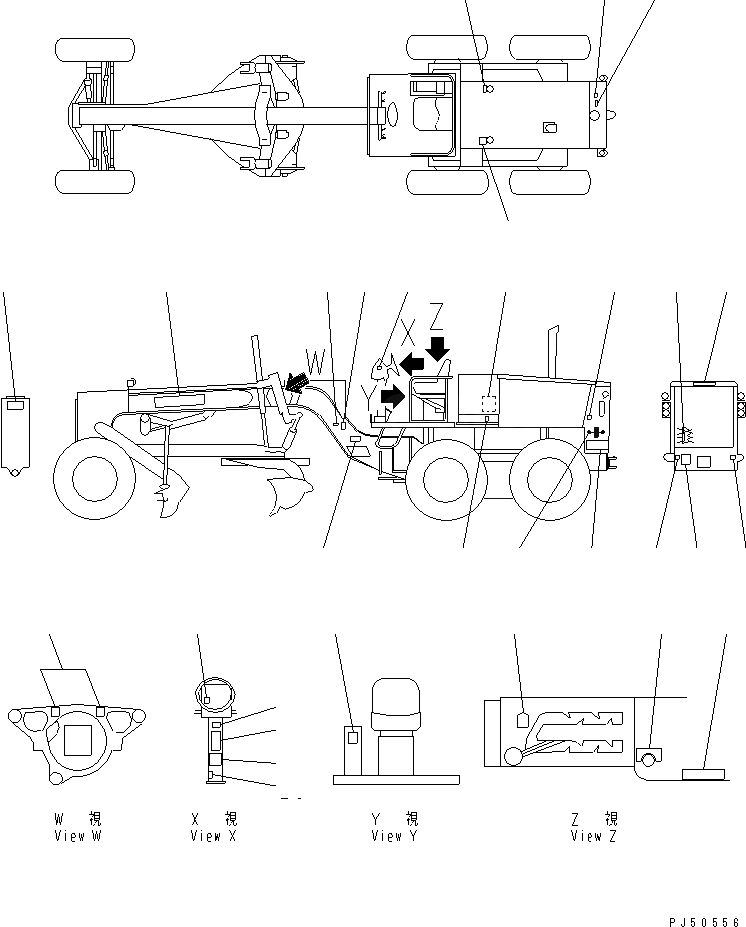 W
X
Z
Y

W 視
View W

X 視
View X

Y 視
View Y

Z 視
View Z

PJ50556