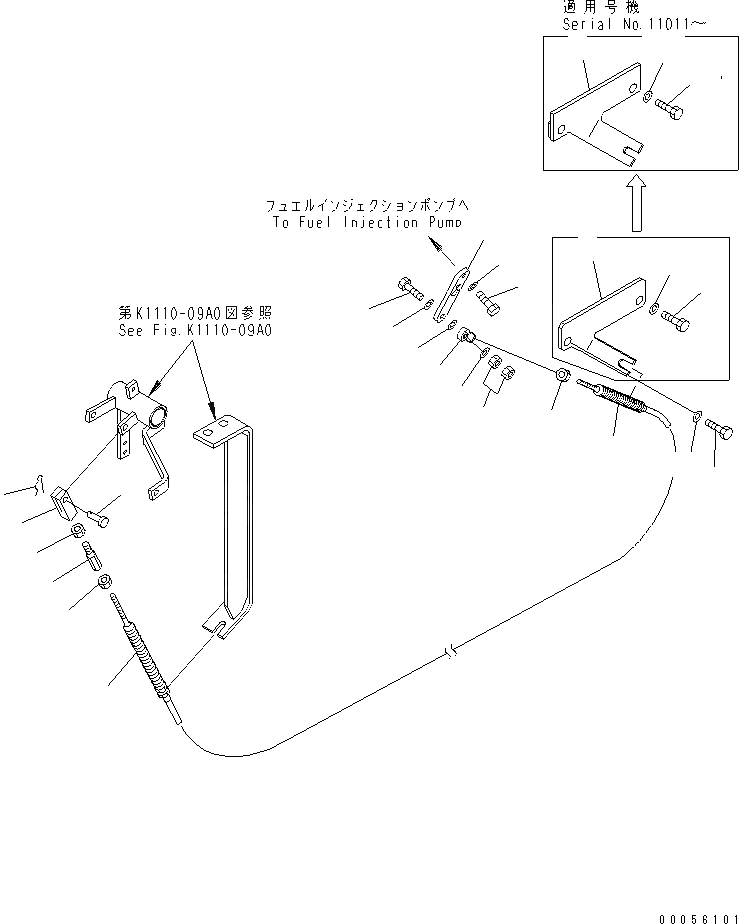 適用号機
Serial No.11011~

フュエルインジェクションポンプへ
To Fuel Injection Pump

第K1110-09A0図参照
See Fig.K1110-09A0

00056101