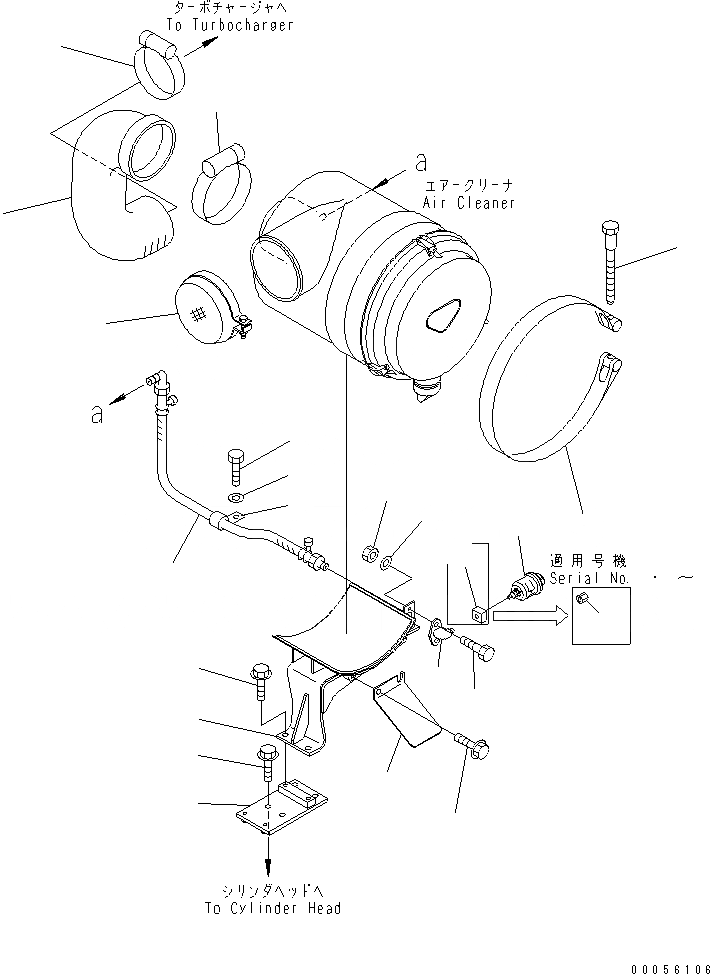 ターボチャージャへ
To Turbocharger

a
エアークリーナ
Air Cleaner

a

適用号機
Serial No. ・ ~

シリンダヘッドへ
To Cylinder Head

00056106