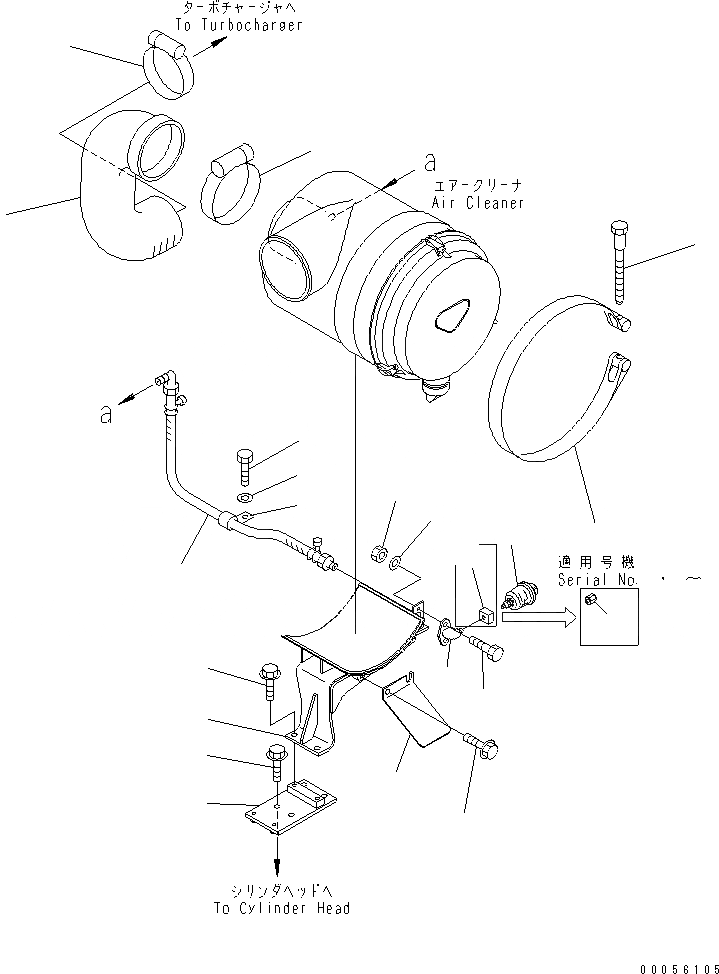 ターボチャージャへ
To Turbocharger

a
エアークリーナ
Air Cleaner

a

適用号機
Serial No. ・ ~

シリンダヘッドへ
To Cylinder Head

00056105