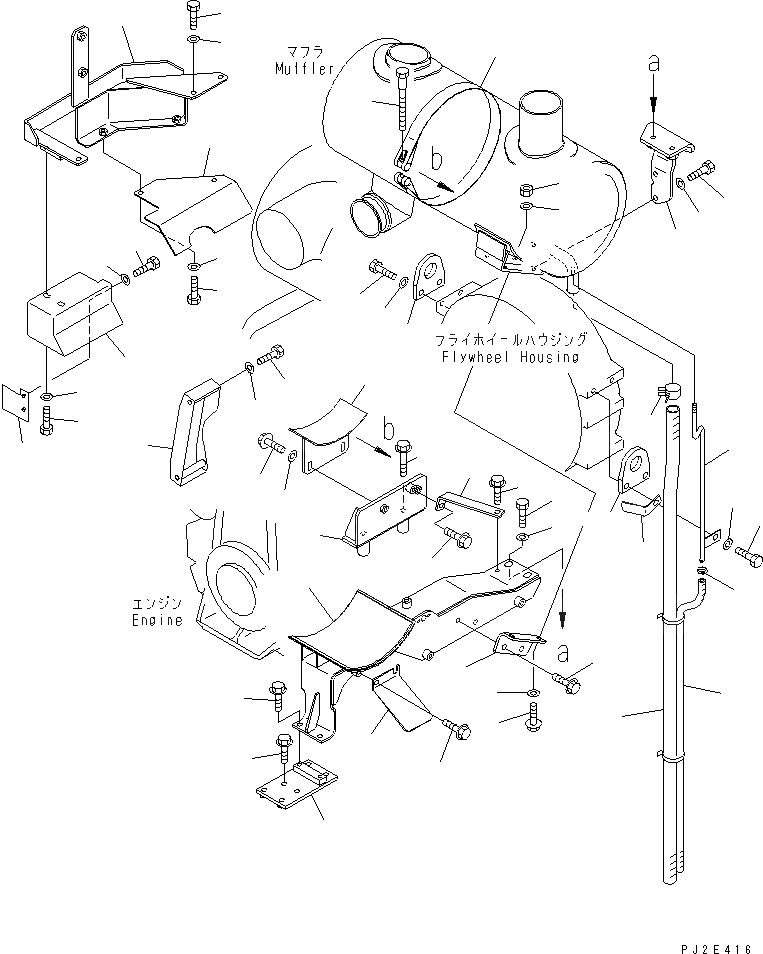 マフラ
Muffler

a

b

フライホイールハウジング
Flywheel Housing

b

エンジン
Engine

a

PJ2E416