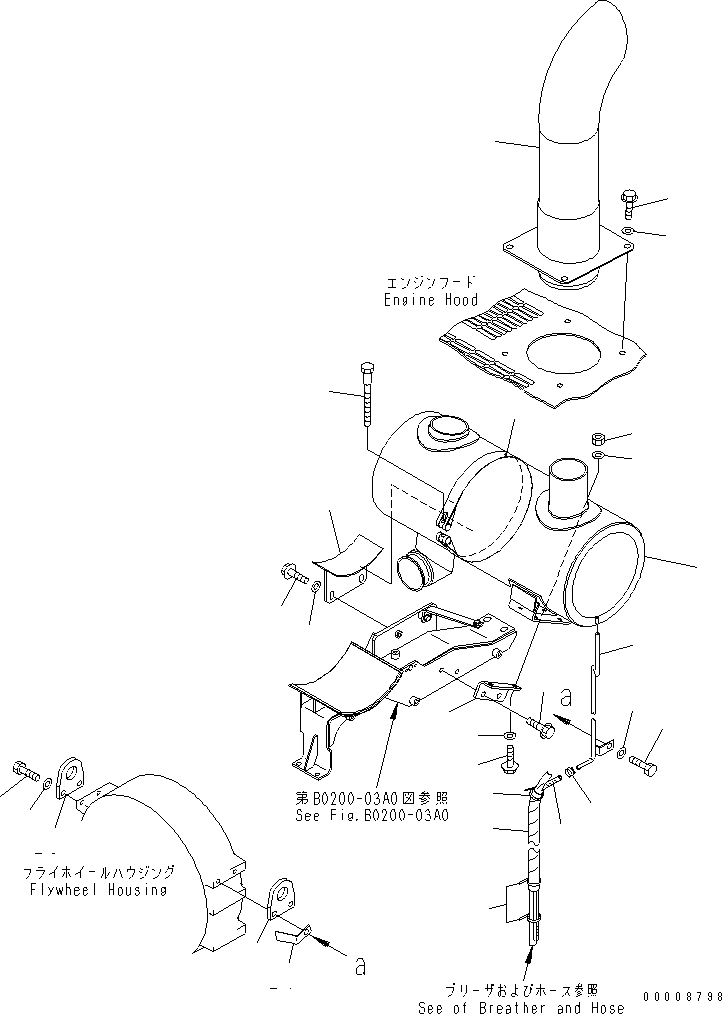 エンジンフード
Engine Hood

a

第B0200-03A0図参照
See Fig.B0200-03A0

フライホイールハウジング
Flywheel Housing

a

ブリーザおよびホース参照
See of Breather and Hose

00008798