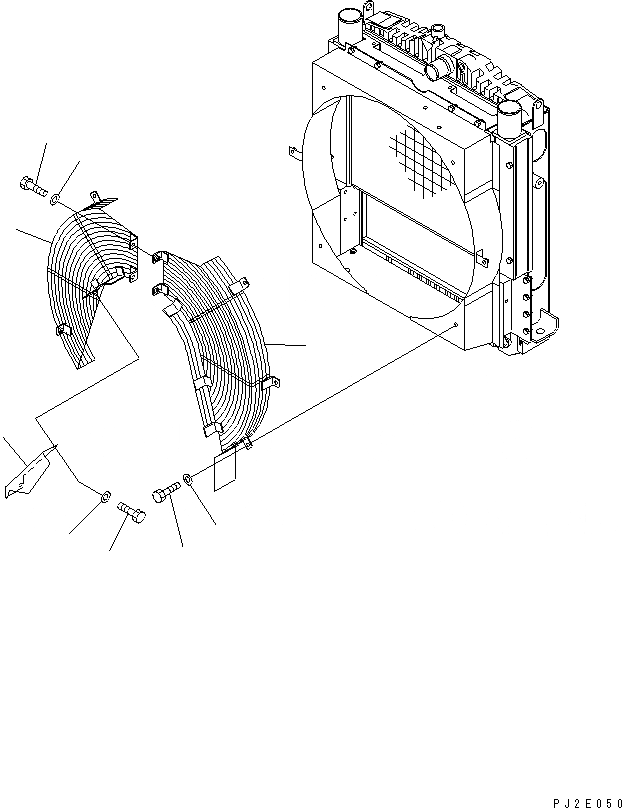 PJ2E050