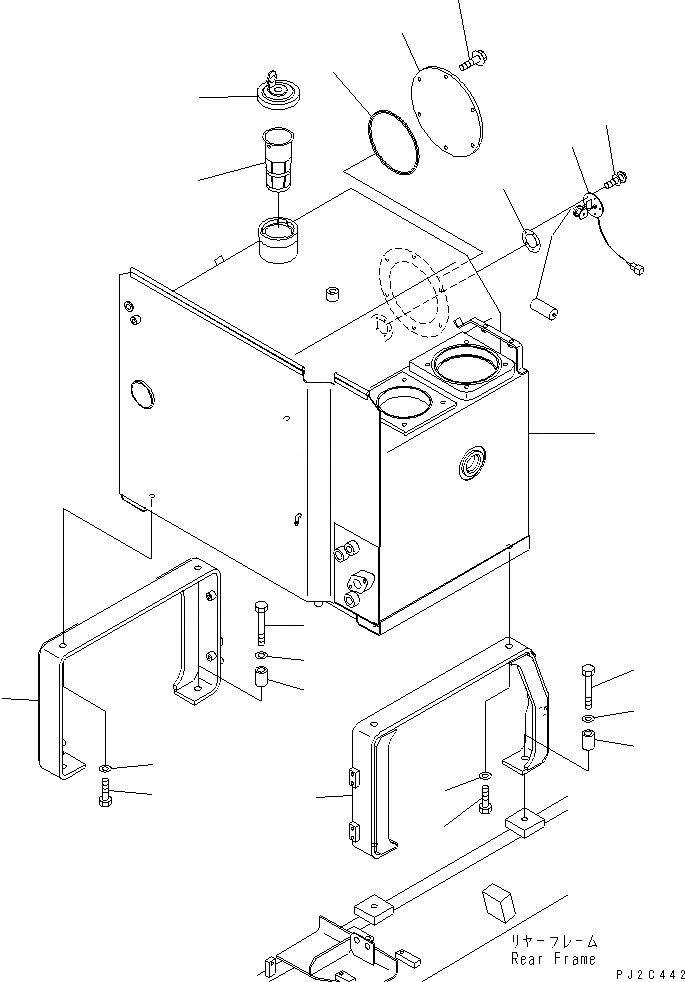 リヤーフレーム
Rear Frame

PJ2C442