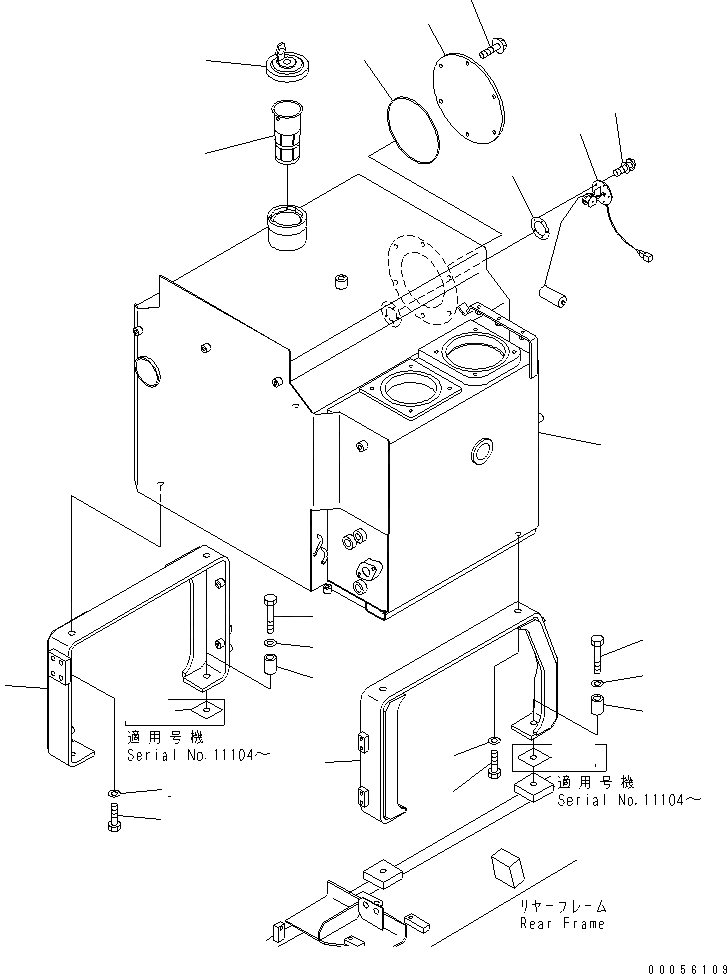 適用号機
Serial No.11104~

適用号機
Serial No.11104~

リヤーフレーム
Rear Frame

00056109