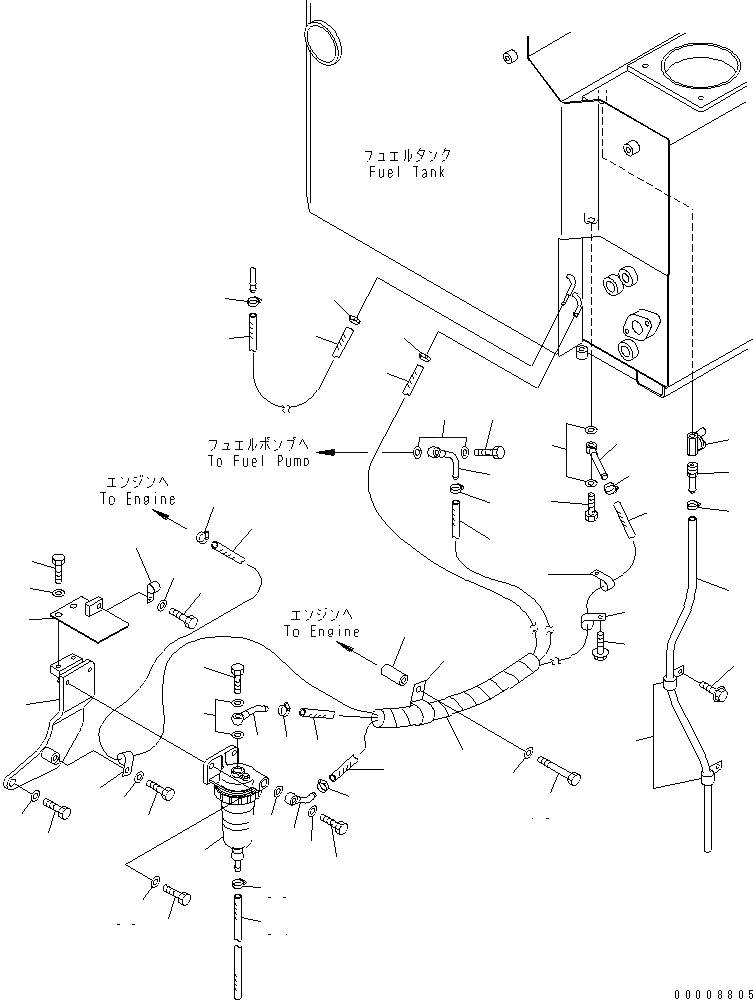 フュエルタンク
Fuel Tank

フュエルポンプへ
To Fuel Pump

エンジンへ
To Engine

エンジンへ
To Engine

00008805