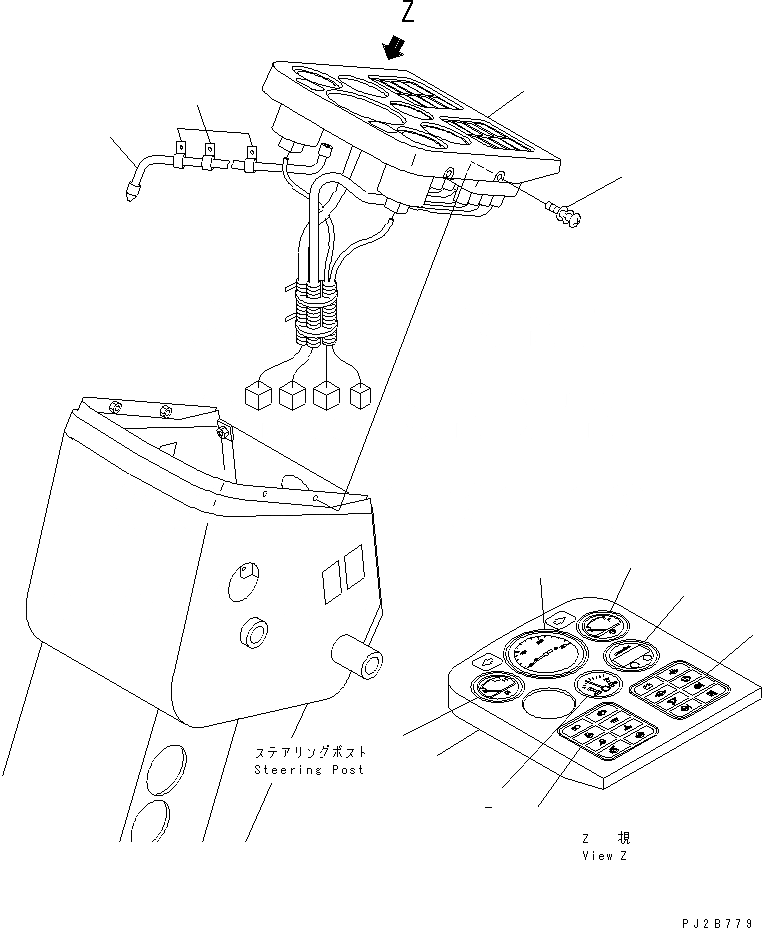 Z

ステアリングポスト
Steering Post

Z 視
View Z

PJ2B779