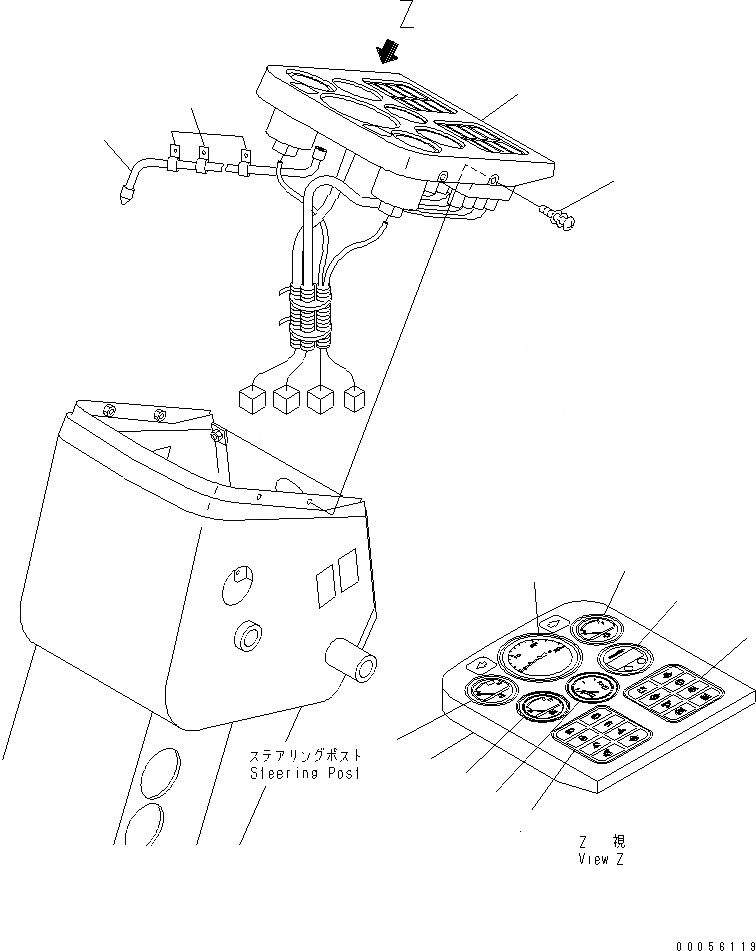 Z

ステアリングポスト
Steering Post

Z 視
View Z

00056119