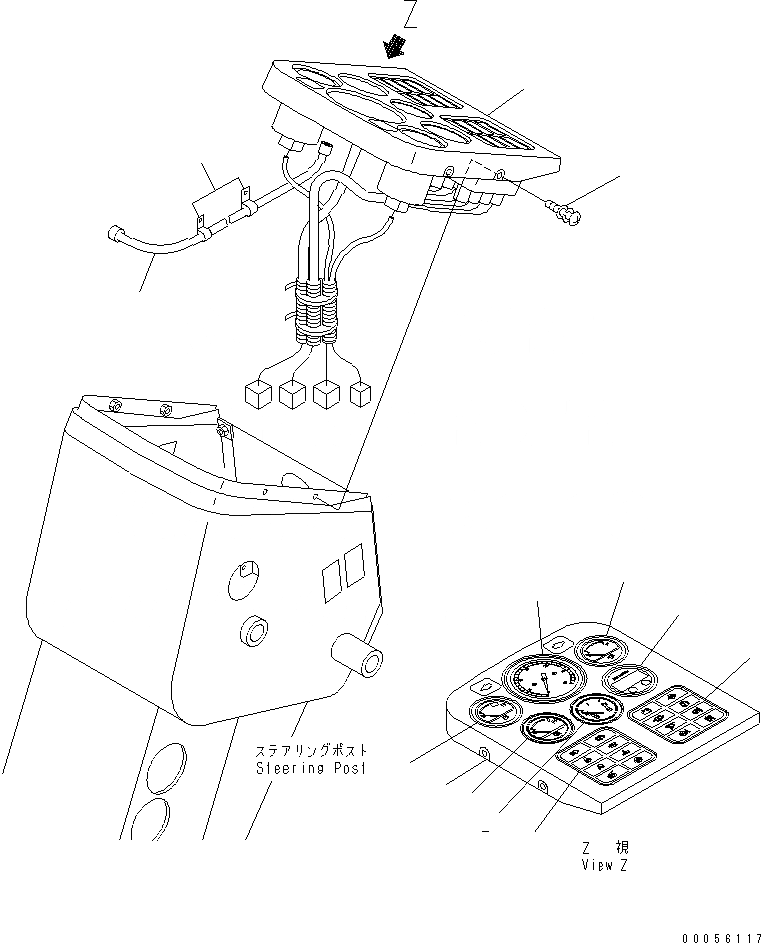 Z

ステアリングポスト
Steering Post

Z 視
View Z

00056117