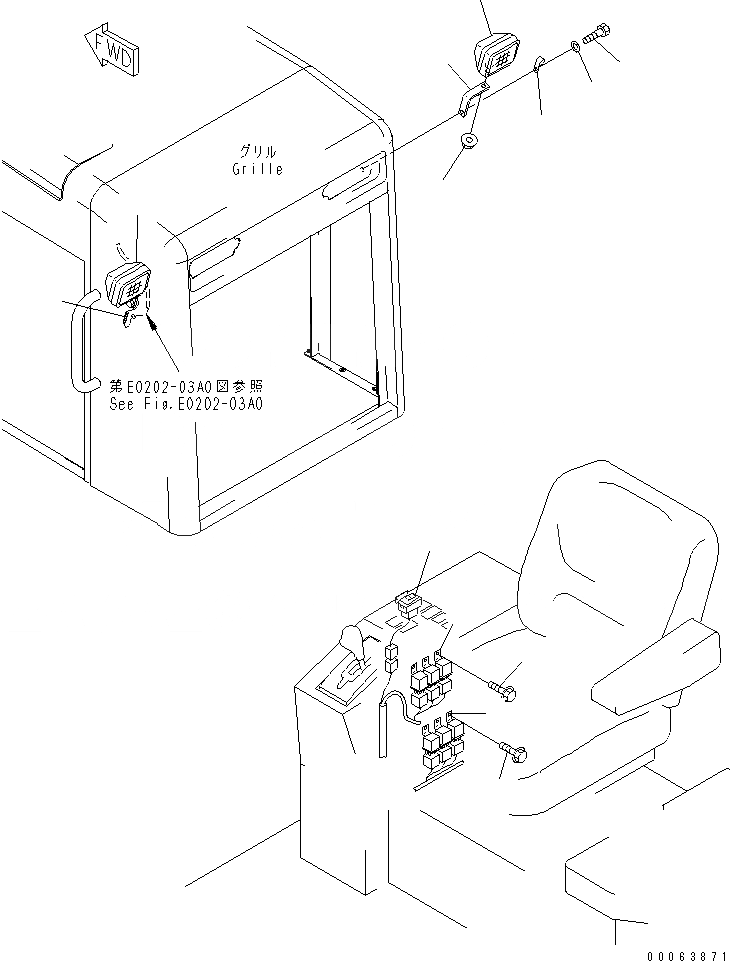 FWD

グリル
Grille

第E0202-03A0図参照
See Fig.E0202-03A0

00063871