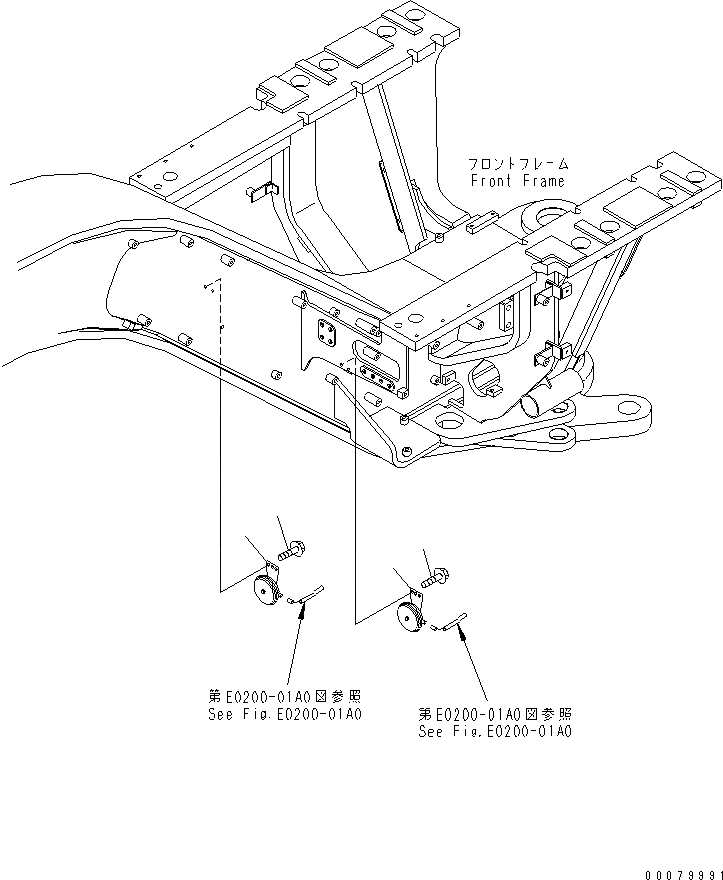 フロントフレーム
Front Frame

第E0200-01A0図参照
See Fig.E0200-01A0

第E0200-01A0図参照
See Fig.E0200-01A0

00079991