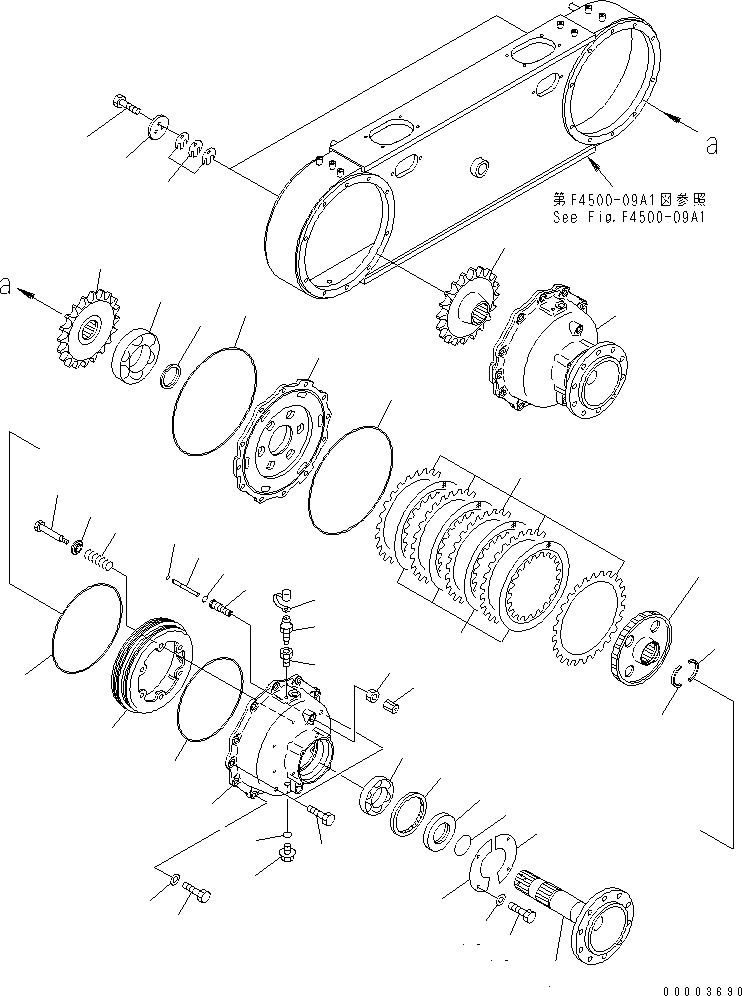 a

第F4500-09A1図参照
See Fig.F4500-09A1

a

00003690