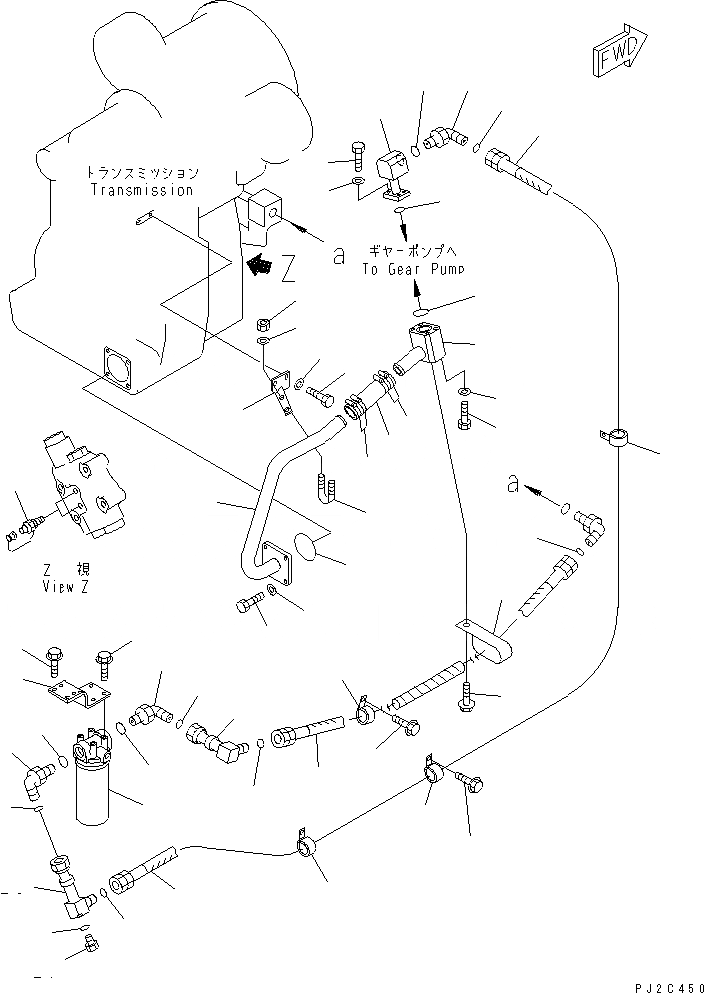 FWD

トランスミッション
Transmission

a

Z

ギヤーポンプへ
To Gear Pump

a

Z 視
View Z

PJ2C450