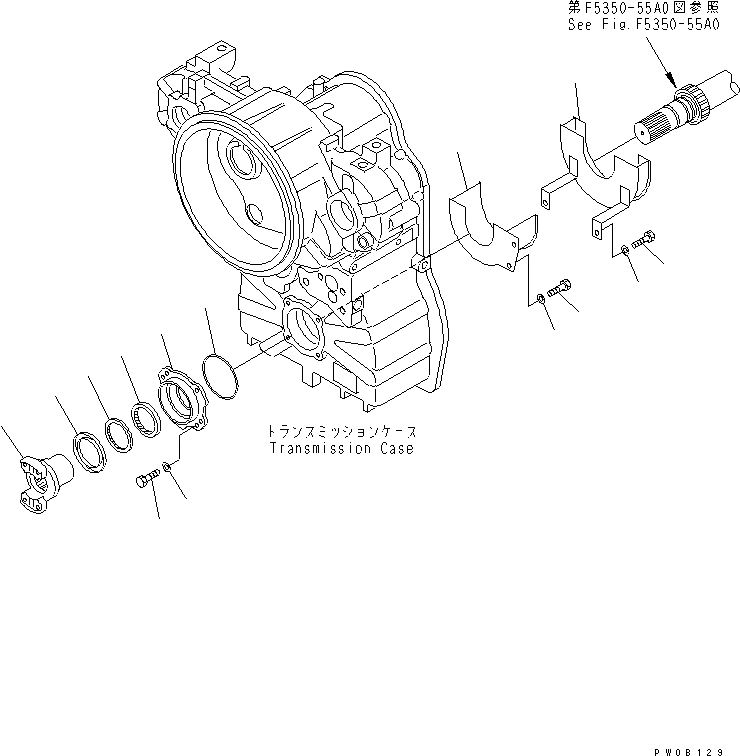 第F5350-55A0図参照
See Fig.F5350-55A0

トランスミッションケース
Transmission Case

PW0B129