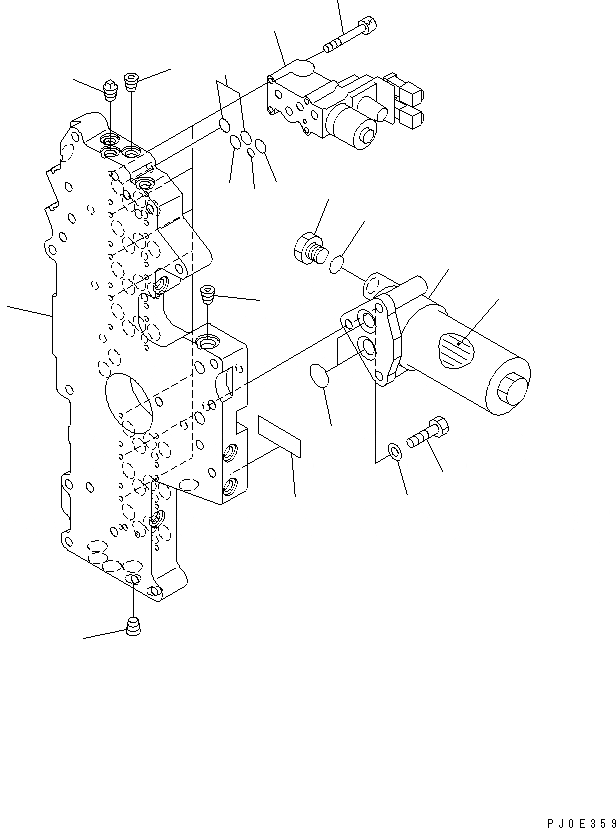 PJ0E359