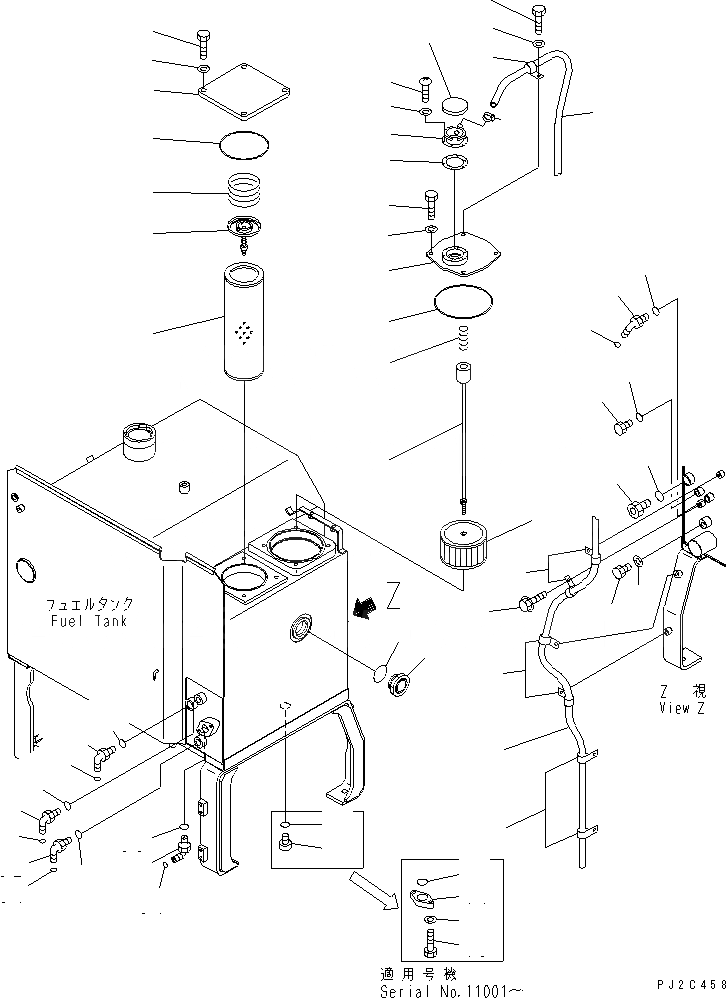 フュエルタンク
Fuel Tank

Z

Z 視
View Z

適用号機
Serial No.11001～

PJ2C458