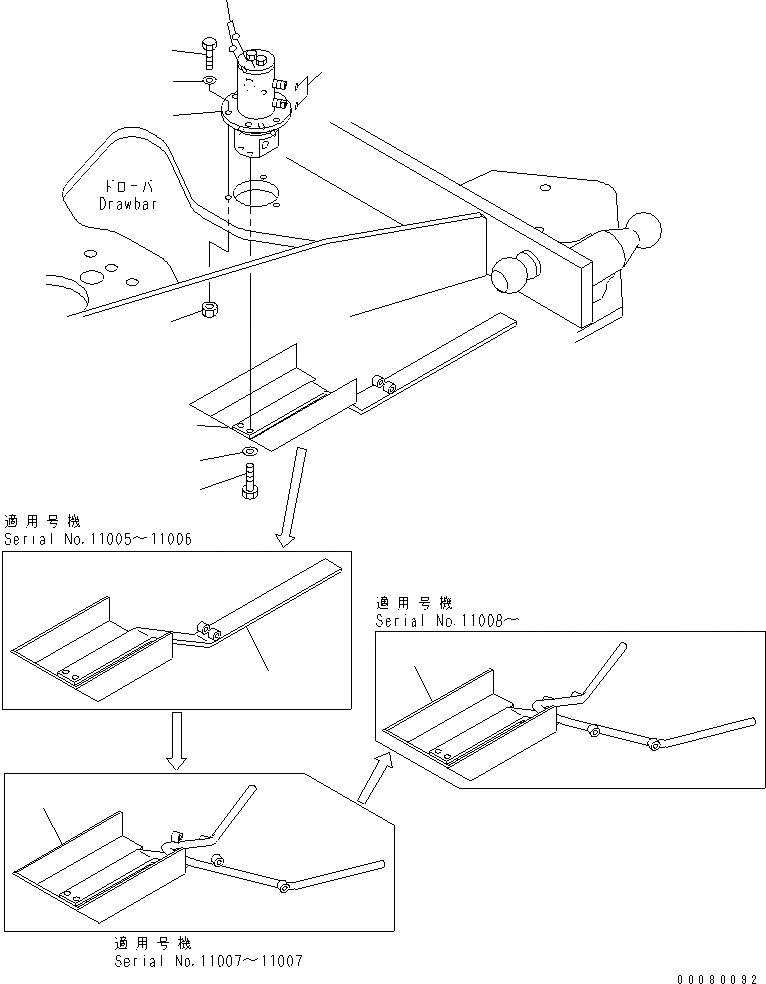 ドローバ
Drawbar

適用号機
Serial No.11005～11006

適用号機
Serial No.11008～

適用号機
Serial No.11007～11007

00080092