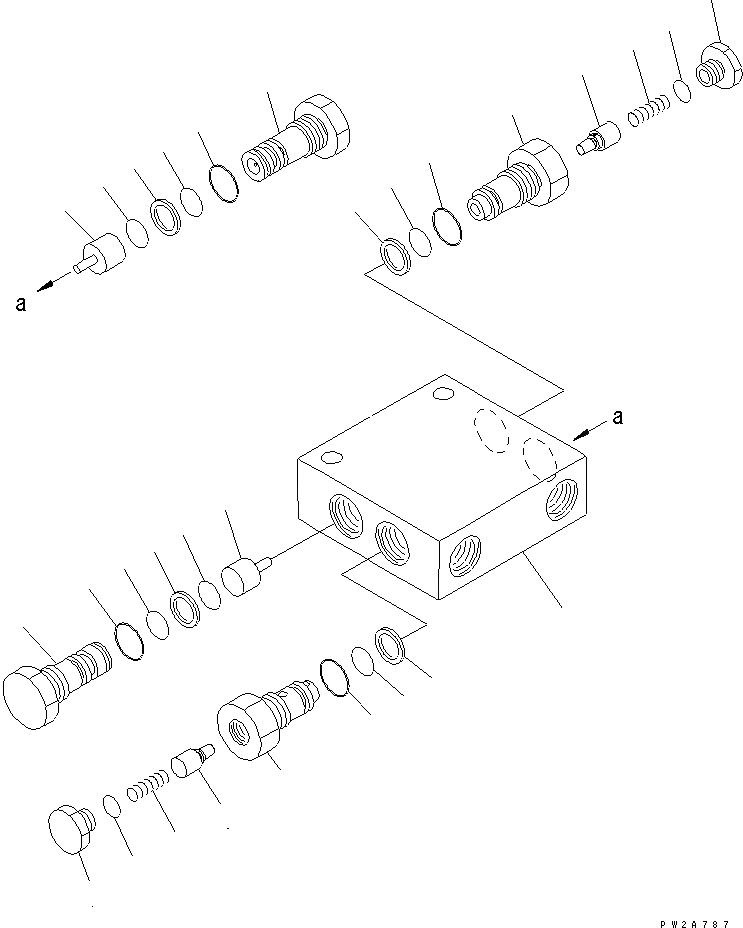 a
a
PW2A787