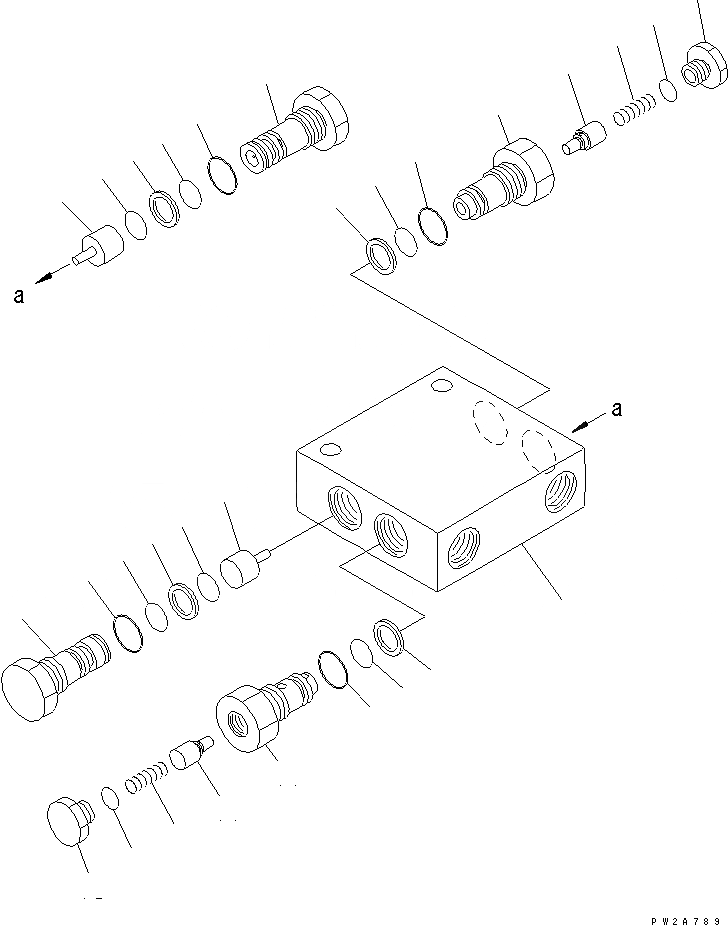 a

a

PW2A789