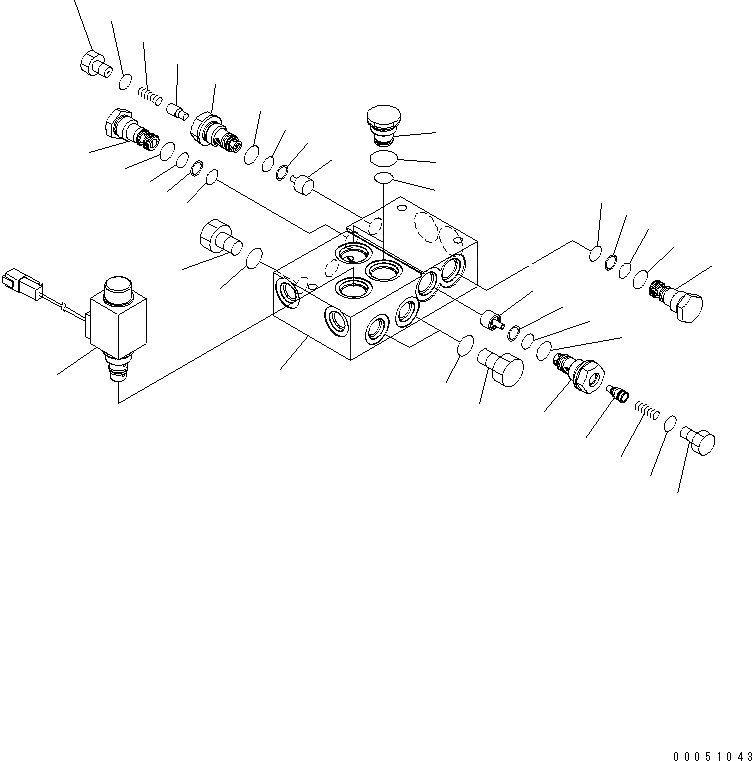 00051043