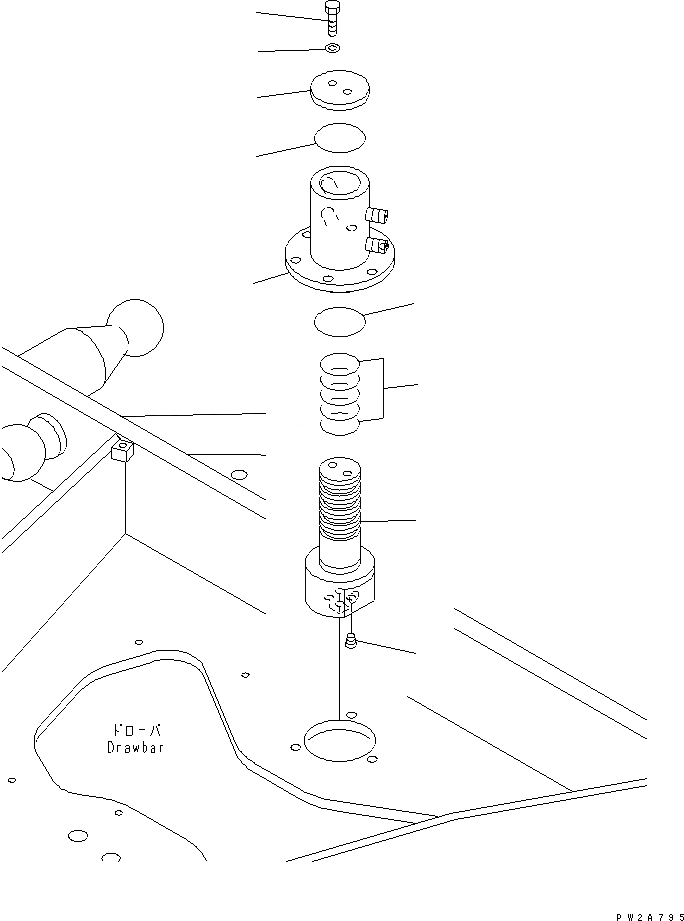 ドローバ
Drawbar

PW2A795