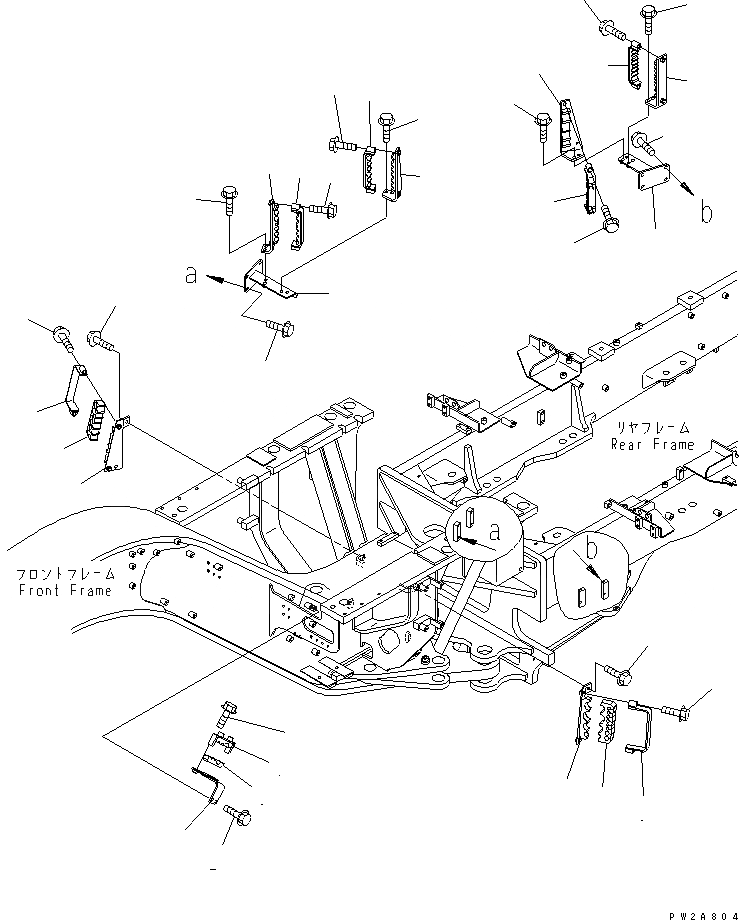 b

a

リヤフレーム
Rear Frame

a

b

フロントフレーム
Front Frame

PW2A804