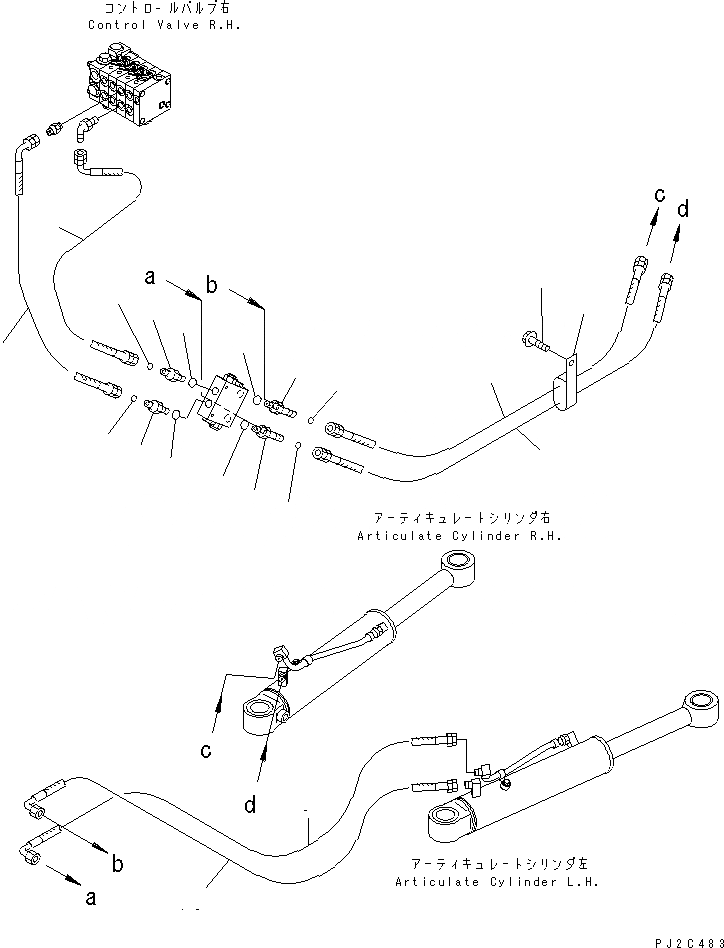 コントロールバルブ右
Control Valve R.H.

a
b
c
d

アーティキュレートシリンダ右
Articulate Cylinder R.H.

c
d

b
a

アーティキュレートシリンダ左
Articulate Cylinder L.H.

PJ2C483