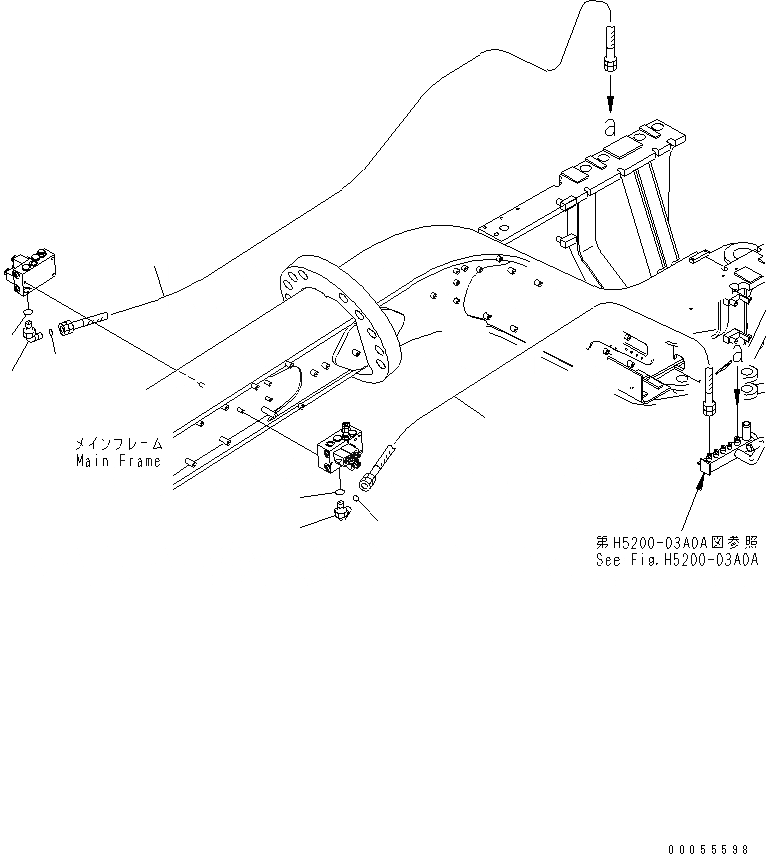 a

a

メインフレーム
Main Frame

第H5200-03A0A図参照
See Fig.H5200-03A0A

00055598