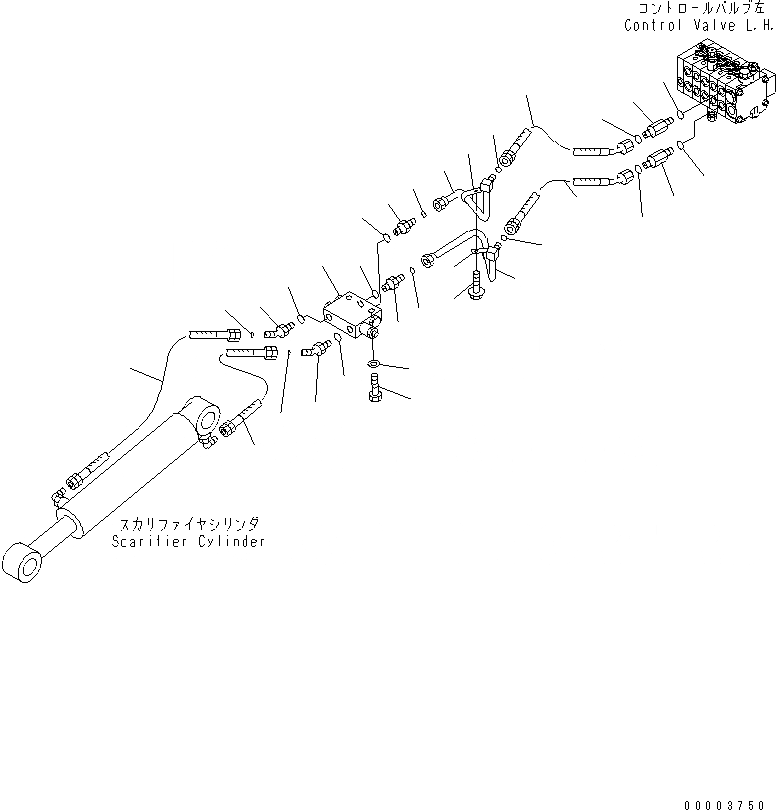 コントロールバルブ左
Control Valve L.H.

スカリファイヤシリンダ
Scarifier Cylinder

00003750