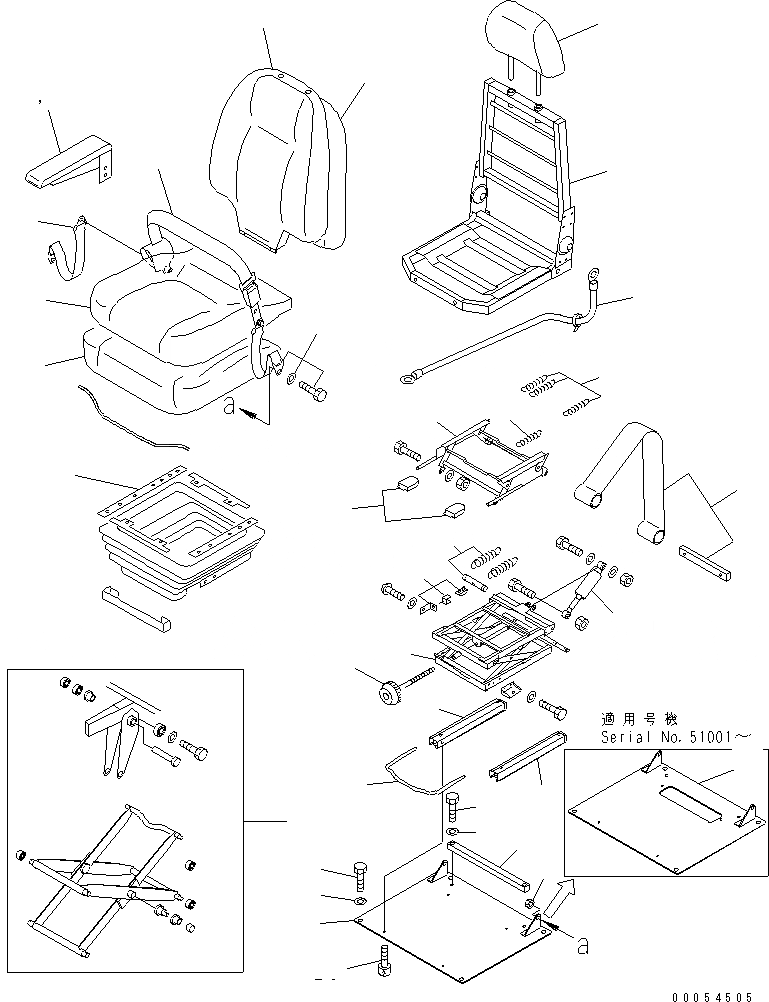 a

適用号機
Serial No. 51001～

a

00054505