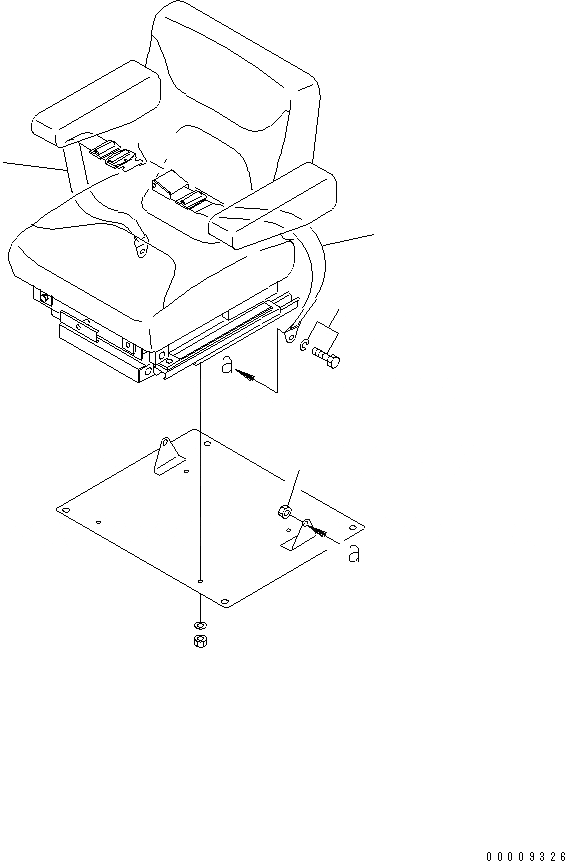 a

a

00009326