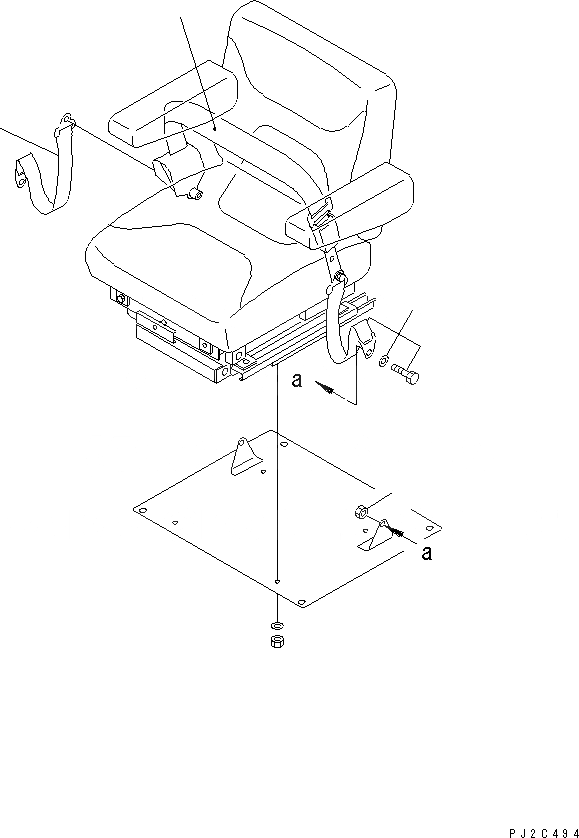 a

a

PJ2C494