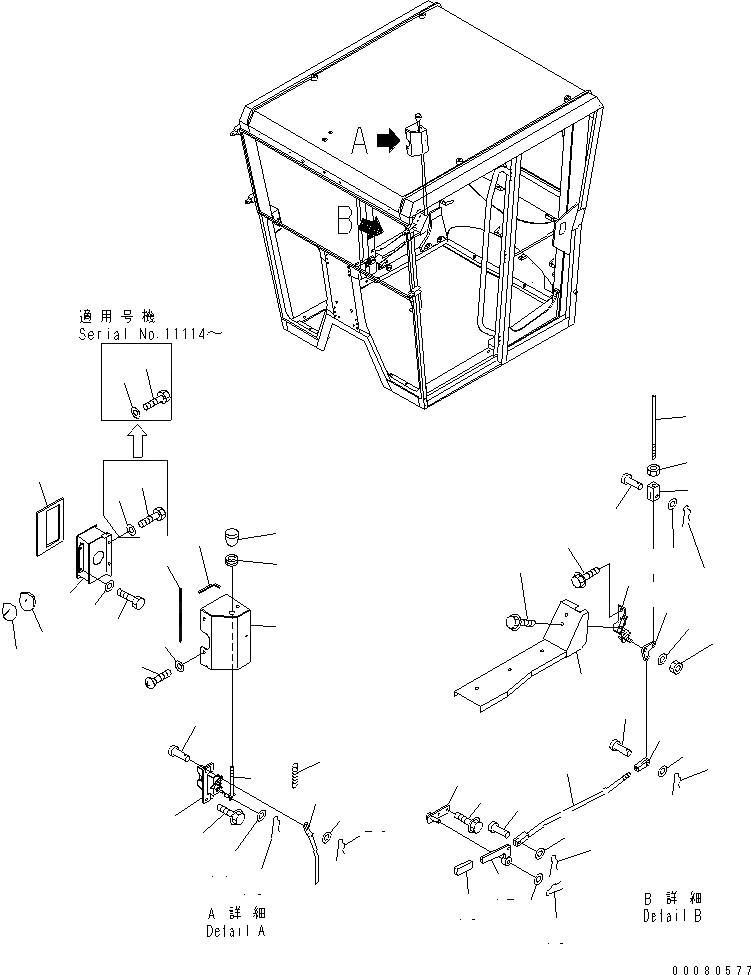 A
B
適用号機
Serial No.11114～
A 詳細
Detail A
B 詳細
Detail B
00080577