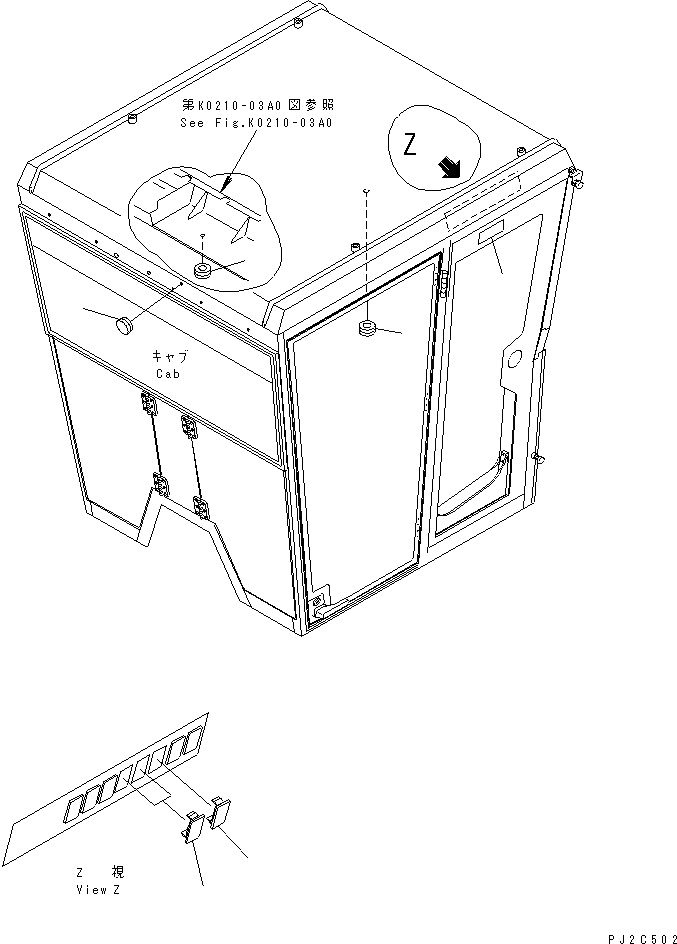 第K0210-03A0図参照
See Fig.K0210-03A0

Z

キャブ
Cab

Z 視
View Z

PJ2C502