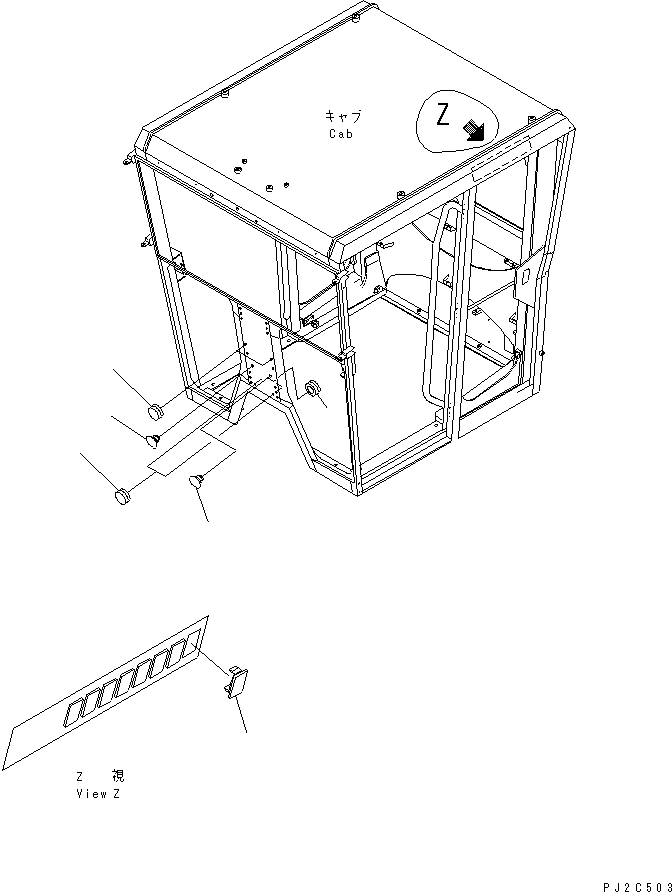 キャブ
Cab

Z

Z 視
View Z

PJ2C503