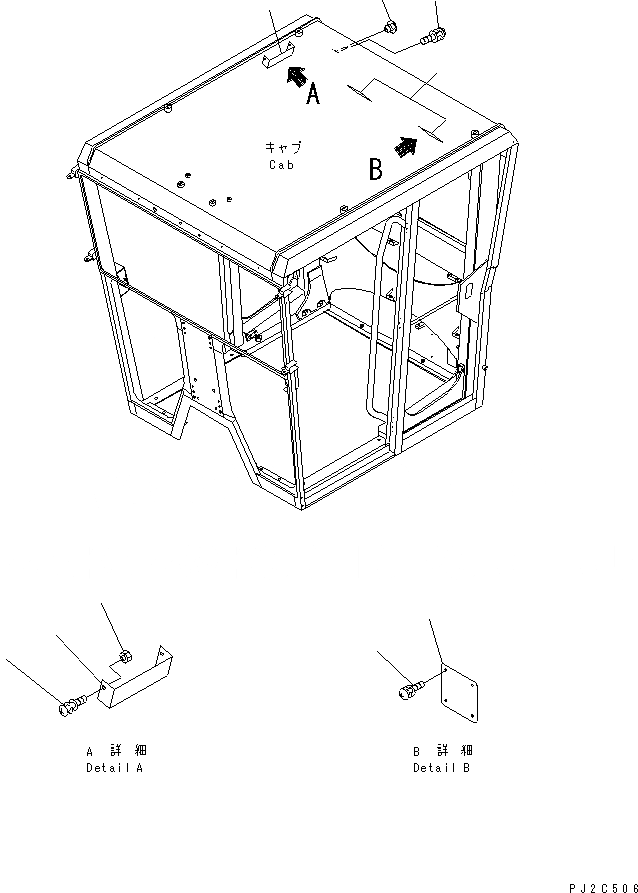 A

キャブ
Cab

B

A 詳 細
Detail A

B 詳 細
Detail B

PJ2C506