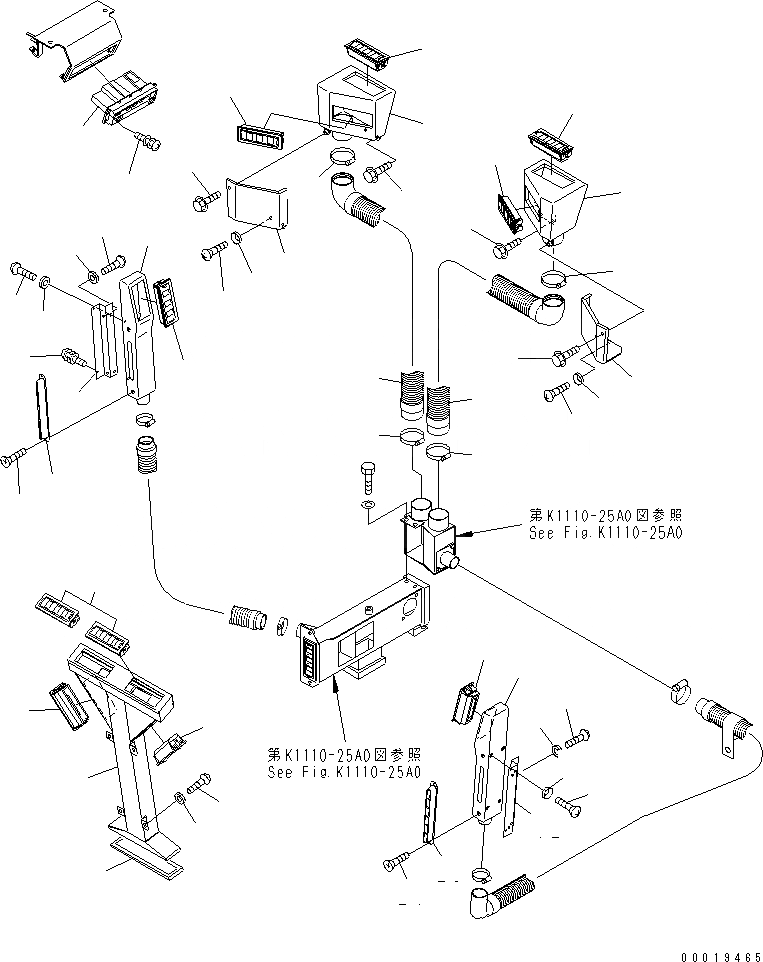 第K1110-25A0図参照
See Fig.K1110-25A0

第K1110-25A0図参照
See Fig.K1110-25A0

00019465