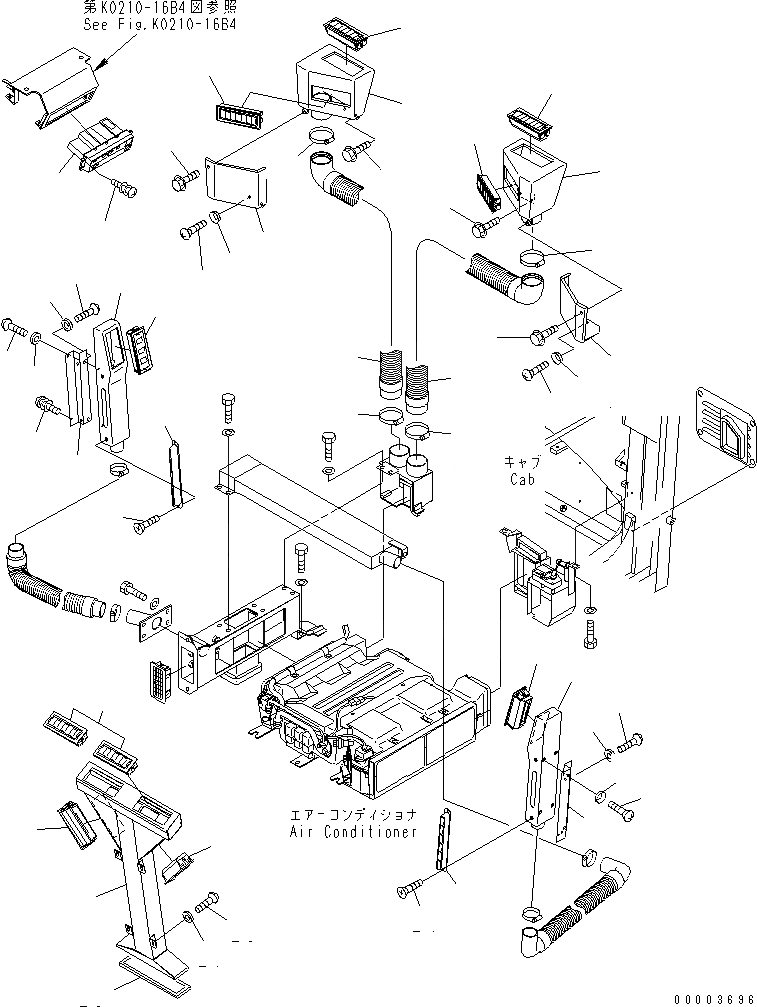 第K0210-16B4図参照
See Fig.K0210-16B4

キャブ
Cab

エアーコンディショナ
Air Conditioner

00003696