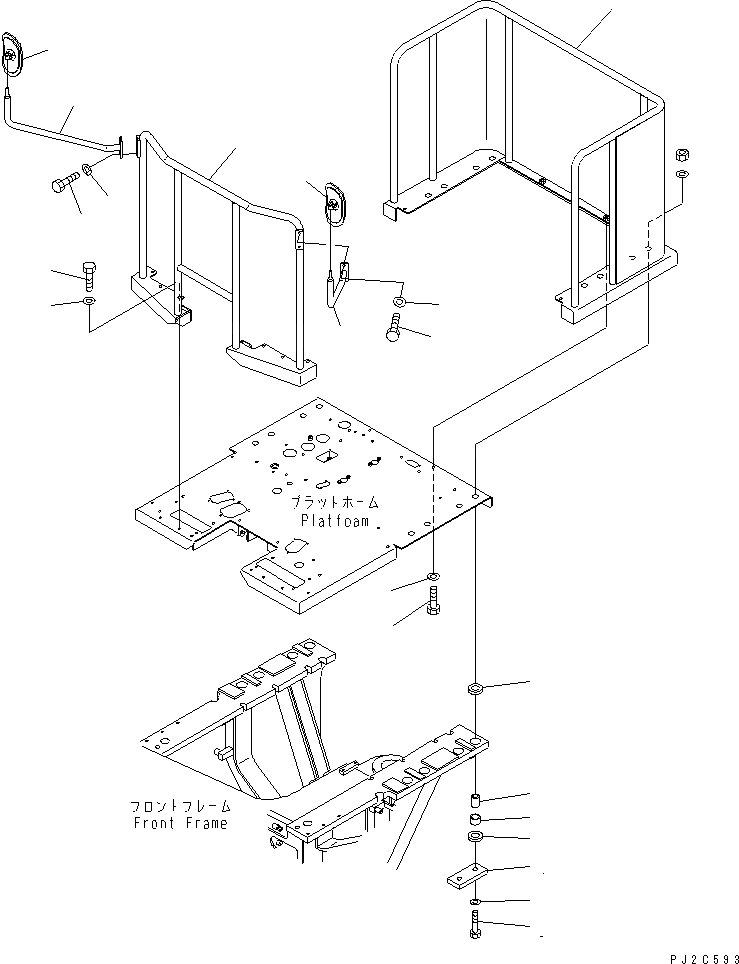 プラットホーム
Platfoam

フロントフレーム
Front Frame

PJ2C593