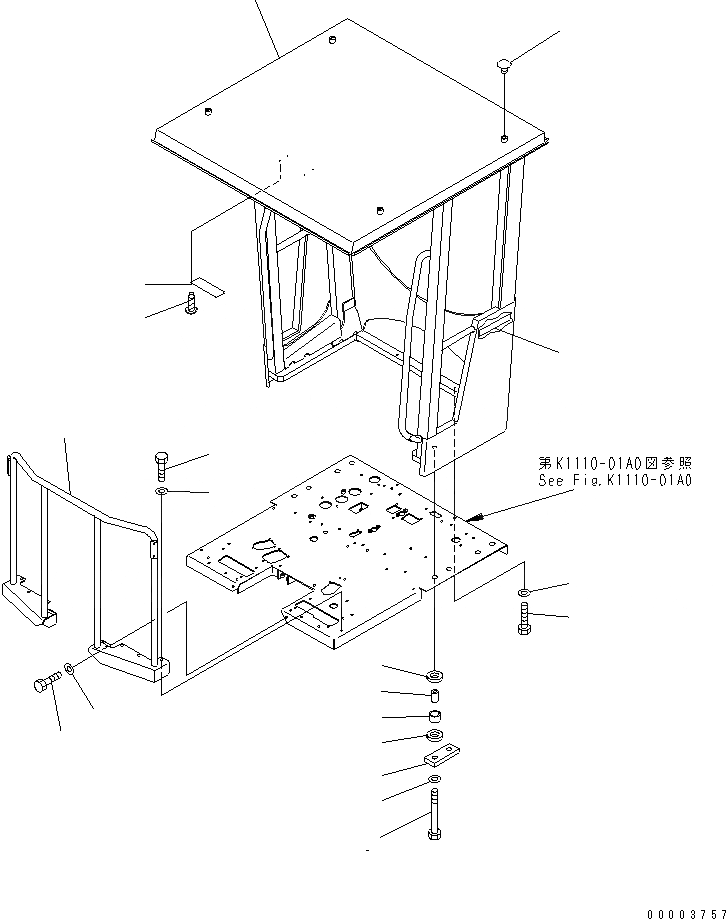 第K1110-01A0図参照
See Fig.K1110-01A0

00003757