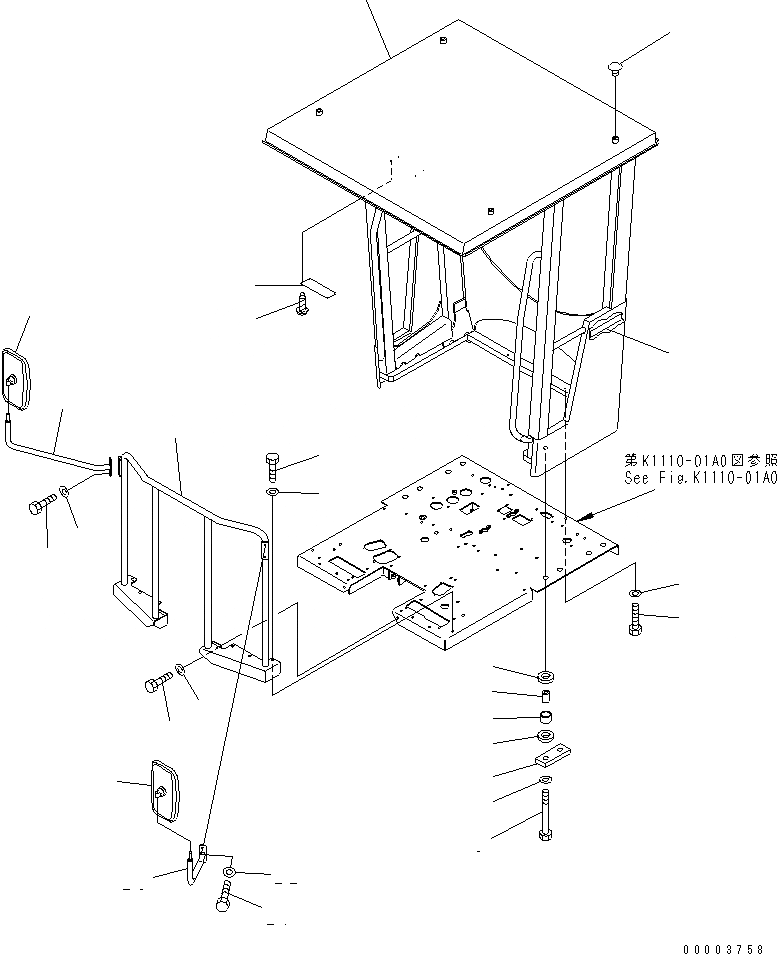 第K1110-01A0図参照
See Fig.K1110-01A0

00003758